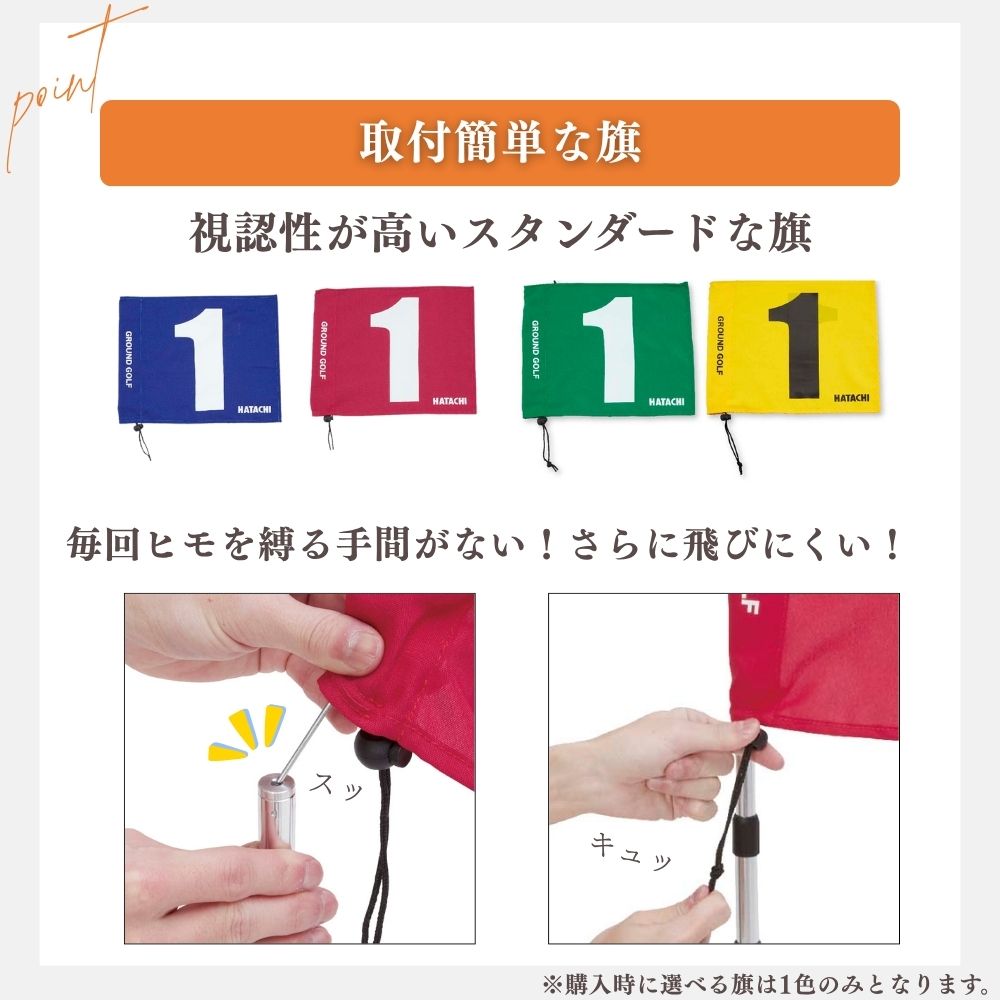 point

取付簡単な旗

視認性が高いスタンダードな旗

GROUND GOLF 1 HATACHI

GROUND GOLF 1 HATACHI

GROUND GOLF 1 HATACHI

GROUND GOLF 1 HATACHI

毎回ヒモを縛る手間がない！さらに飛びにくい！

スッ

キュッ

※購入時に選べる旗は1色のみとなります。