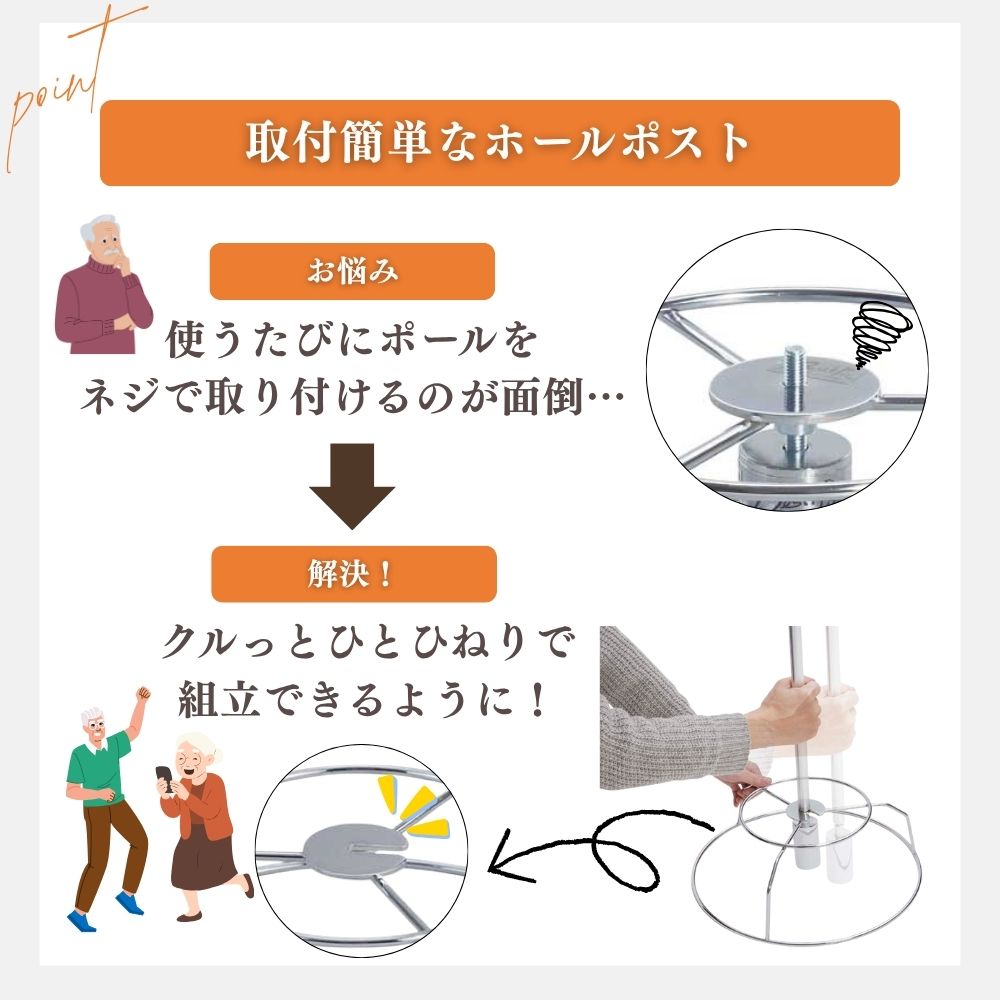 point

取付簡単なホールポスト

お悩み

使うたびにポールを
ネジで取り付けるのが面倒…

解決！

クルっとひとひねりで
組立できるように！