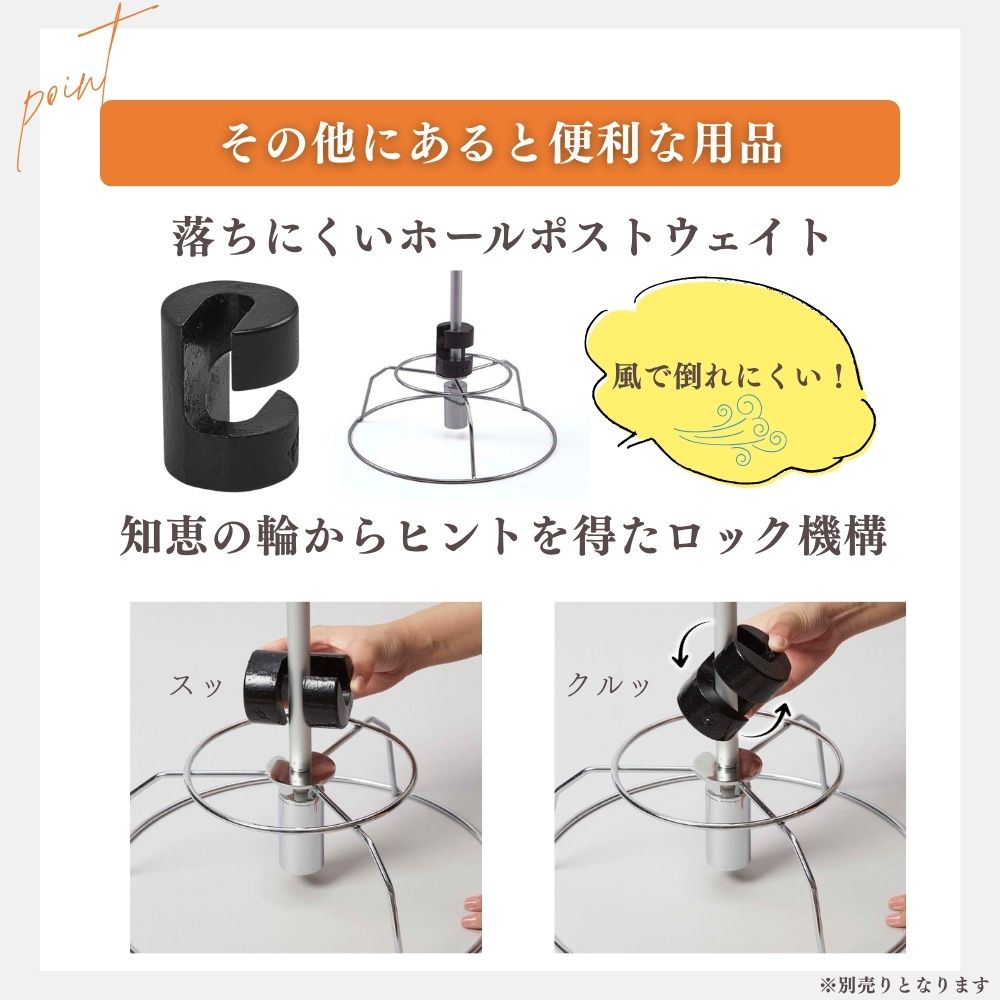 point

その他にあると便利な用品

落ちにくいホールポストウェイト

風で倒れにくい！

知恵の輪からヒントを得たロック機構

スッ

クルッ

※別売りとなります