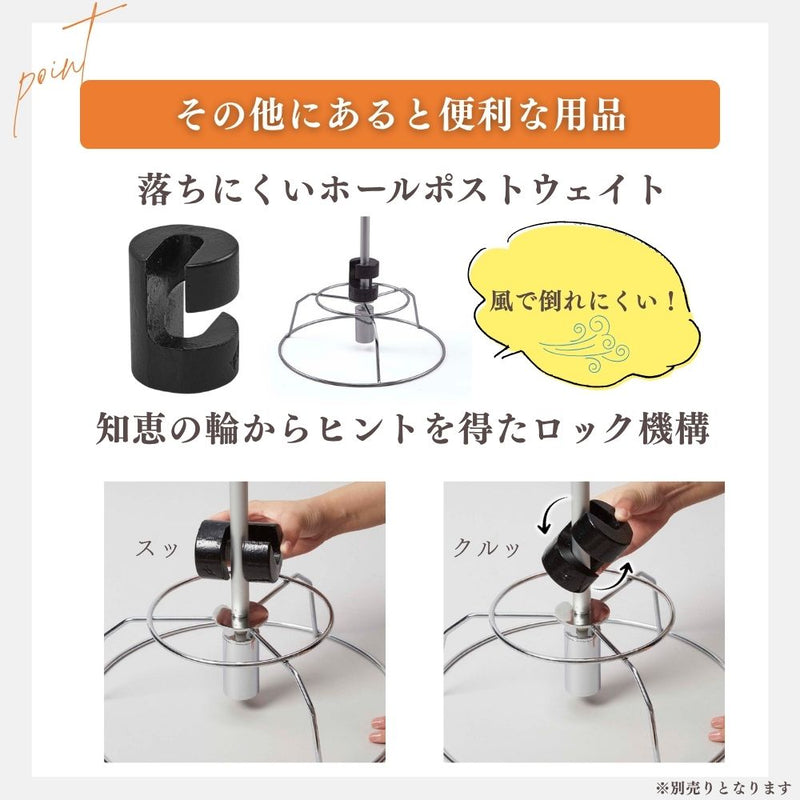 point

その他にあると便利な用品

落ちにくいホールポストウェイト

風で倒れにくい！

知恵の輪からヒントを得たロック機構

スッ

クルッ

※別売りとなります